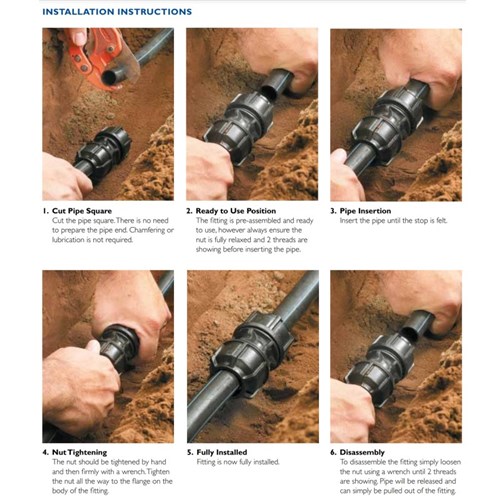 INSTALLATION INSTRUCTIONS

1. Cut Pipe Square
Cut the pipe square. There is no need to prepare the pipe end. Chamfering or lubrication is not required.

2. Ready to Use Position
The fitting is pre-assembled and ready to use, however always ensure the nut is fully relaxed and 2 threads are showing before inserting the pipe.

3. Pipe Insertion
Insert the pipe until the stop is felt.

4. Nut Tightening
The nut should be tightened by hand and then firmly with a wrench. Tighten the nut all the way to the flange on the body of the fitting.

5. Fully Installed
Fitting is now fully installed.

6. Disassembly
To disassemble the fitting simply loosen the nut using a wrench until 2 threads are showing. Pipe will be released and can simply be pulled out of the fitting.